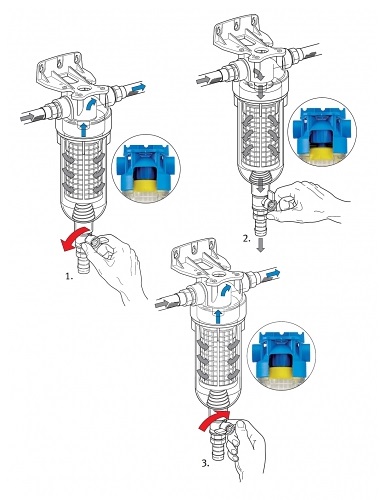 1.

2.

3.