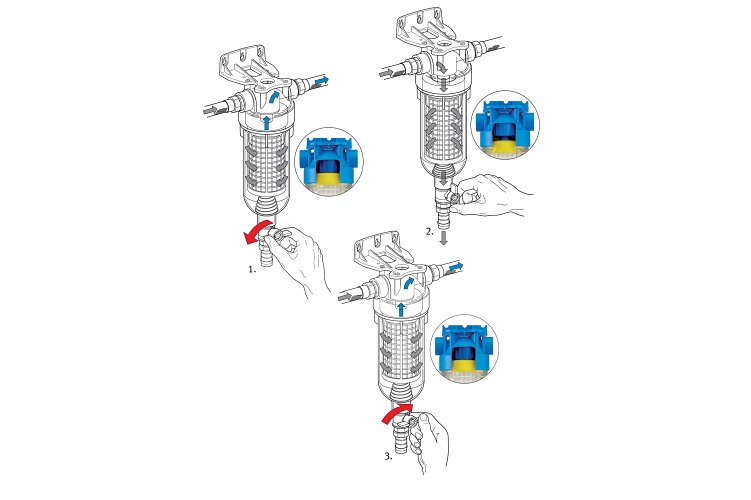 1.

2.

3.