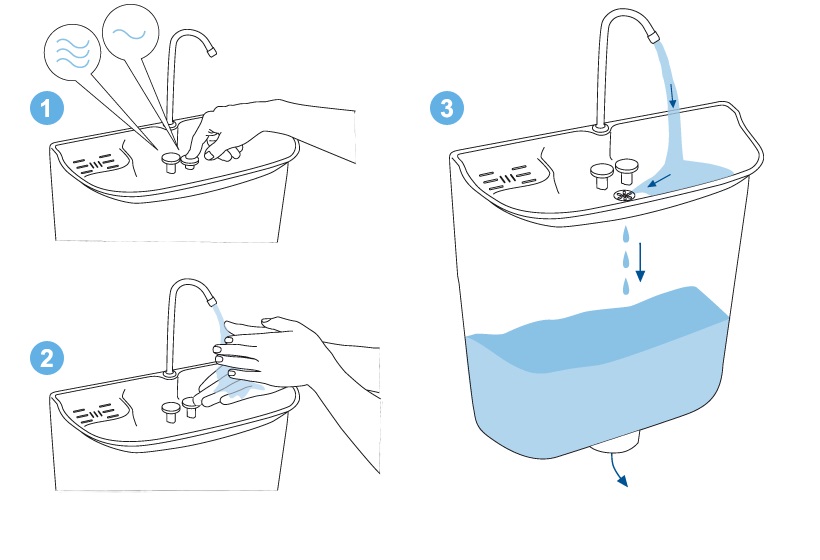 1

2

3